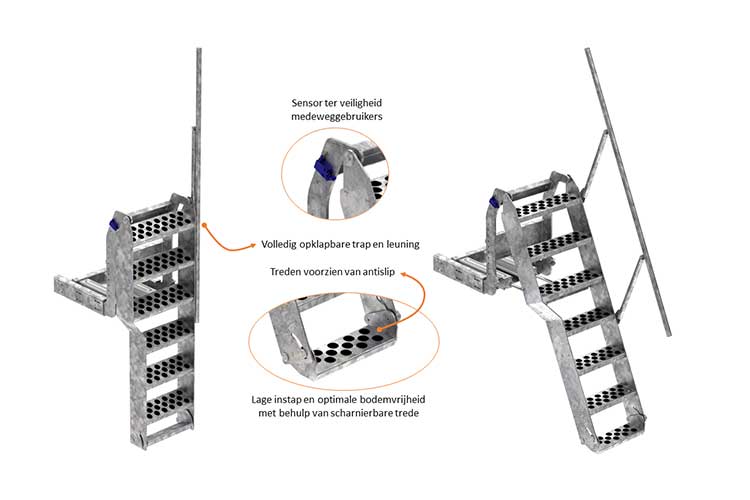 Sensor ter veiligheid medeweggebruikers

Volledig opklapbare trap en leuning

Treden voorzien van antislip

Lage instap en optimale bodemvrijheid met behulp van scharnierbare trede